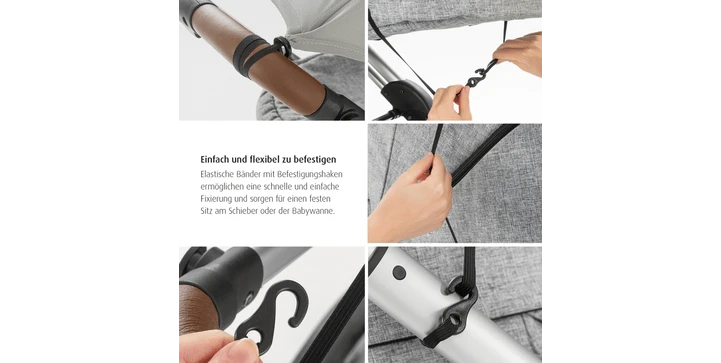 Einfach und flexibel zu befestigen

Elastische Bänder mit Befestigungshaken ermöglichen eine schnelle und einfache Fixierung und sorgen für einen festen Sitz am Schieber oder der Babywanne.